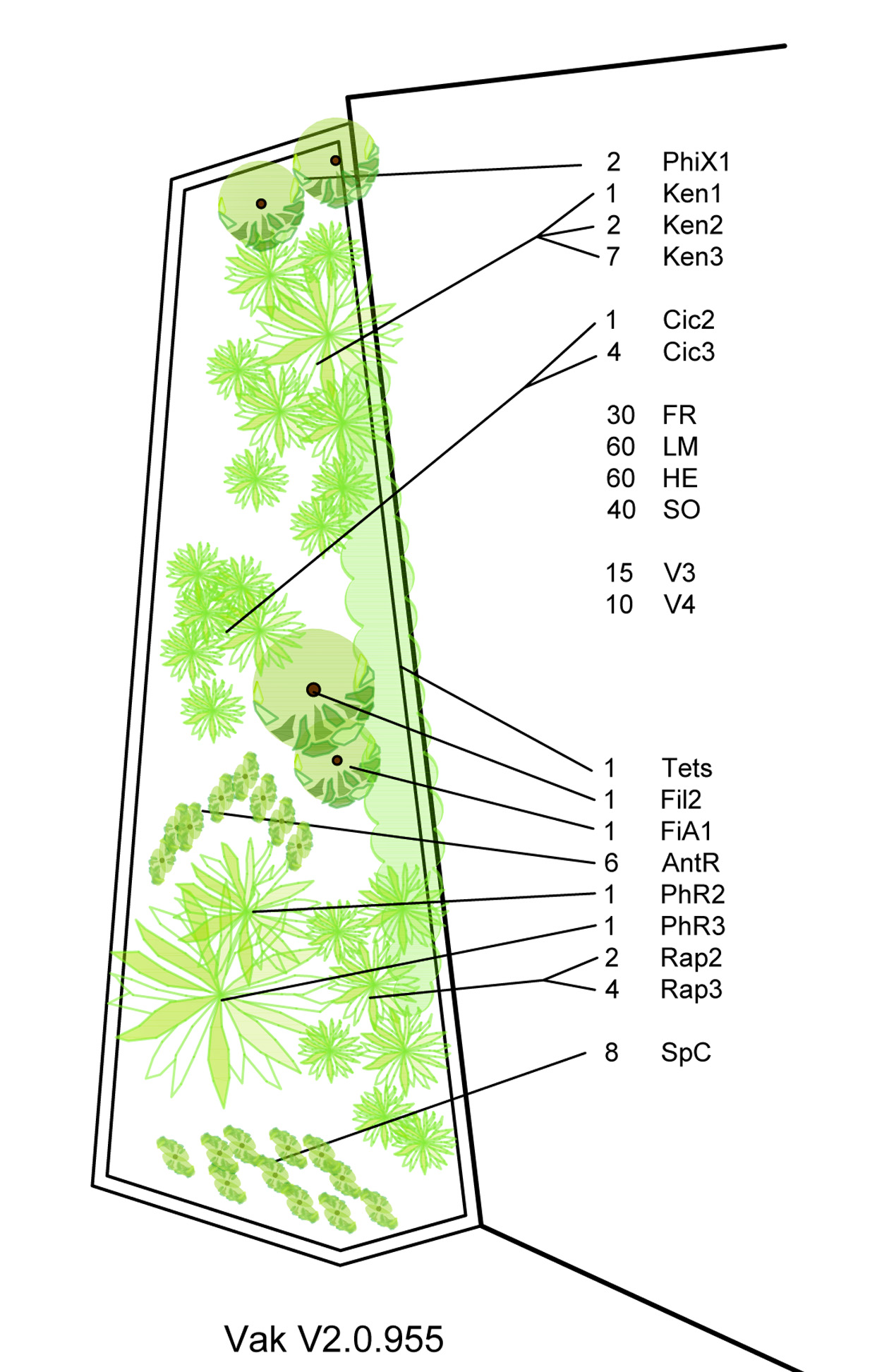 2 PhiX1
1 Ken1
2 Ken2
7 Ken3

1 Cic2
4 Cic3

30 FR
60 LM
60 HE
40 SO

15 V3
10 V4

1 Tets
1 Fil2
1 FiA1
6 AntR
1 PhR2
1 PhR3
2 Rap2
4 Rap3

8 SpC

Vak V2.0.955